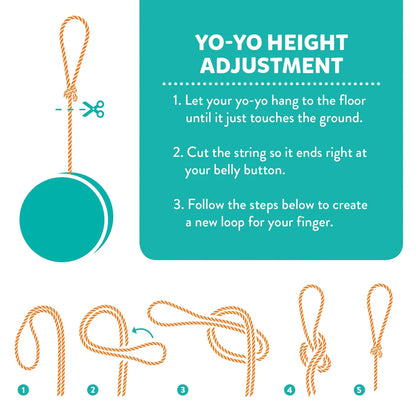 YO-YO HEIGHT ADJUSTMENT

1. Let your yo-yo hang to the floor until it just touches the ground.

2. Cut the string so it ends right at your belly button.

3. Follow the steps below to create a new loop for your finger.

1

2

3

4

5